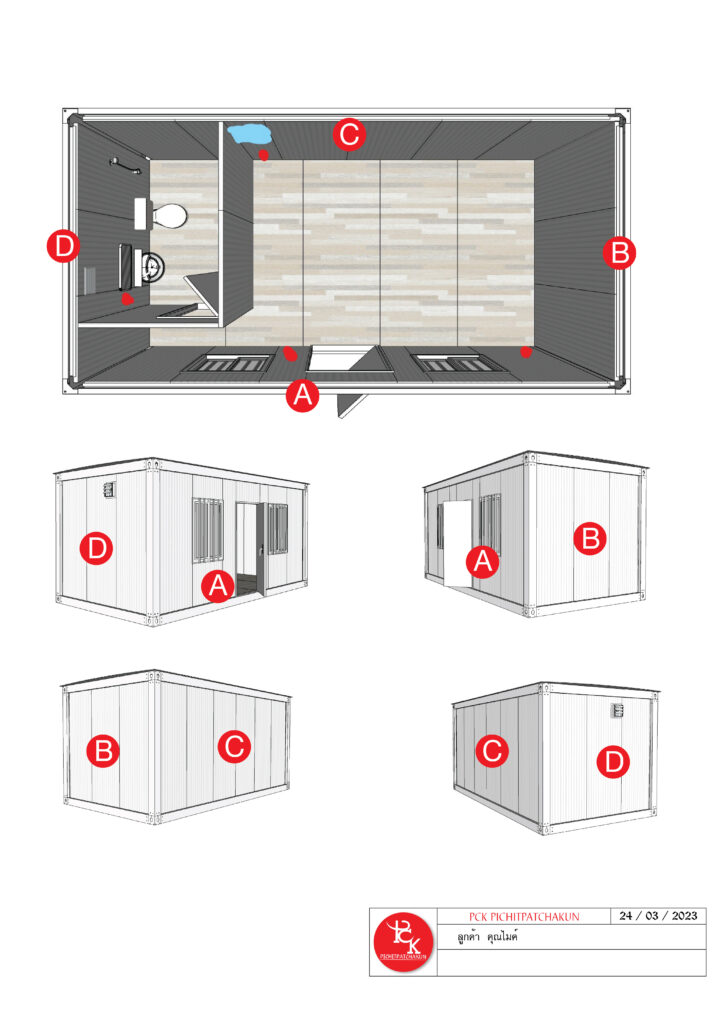 C
D
B
A

D
A

A
B

B
C

C
D

PCK
PICHITPATCHAKUN

PCK PICHITPATCHAKUN
24 / 03 / 2023
ลูกค้า คุณไมค์